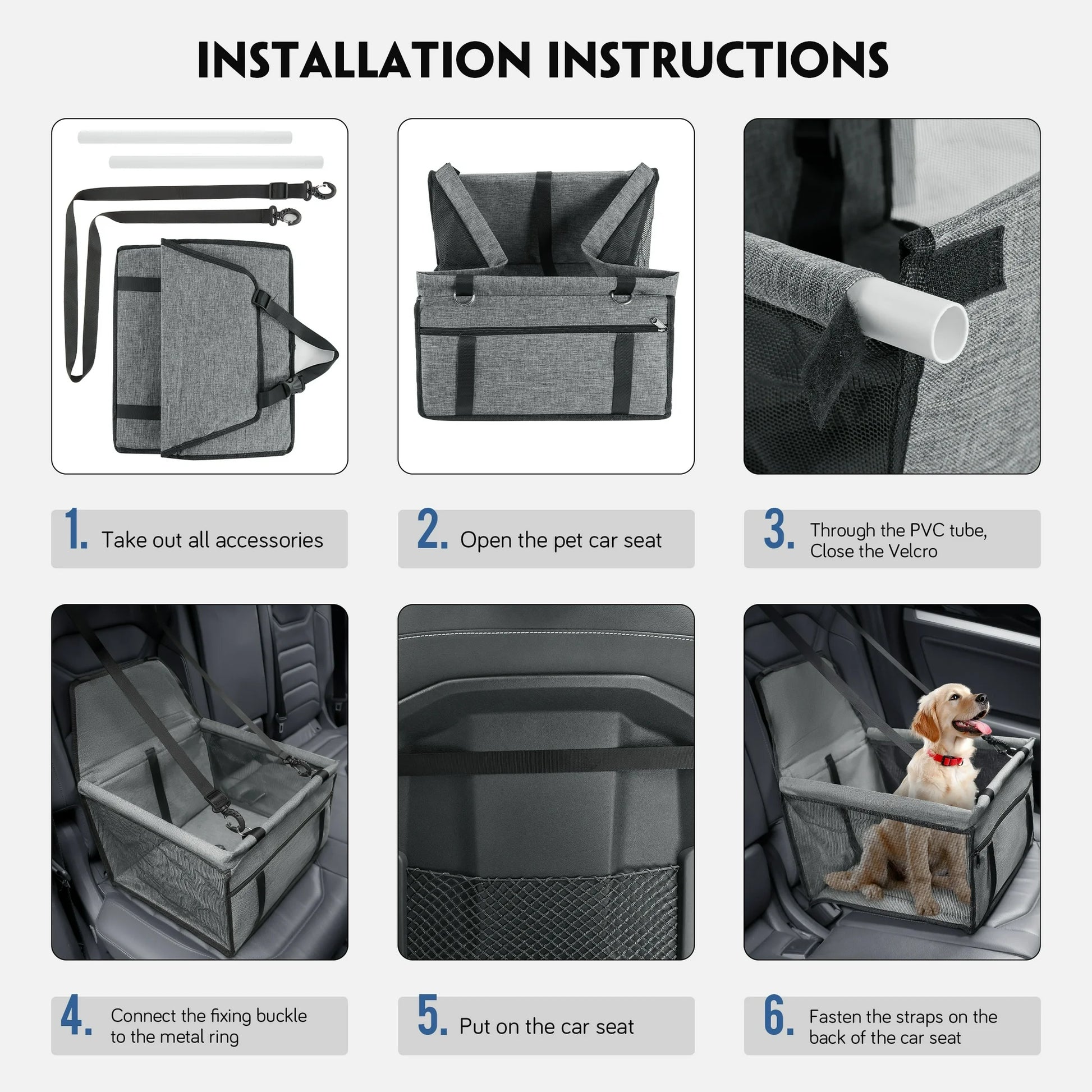 INSTALLATION INSTRUCTIONS

1. Take out all accessories

2. Open the pet car seat

3. Through the PVC tube, Close the Velcro

4. Connect the fixing buckle to the metal ring

5. Put on the car seat

6. Fasten the straps on the back of the car seat