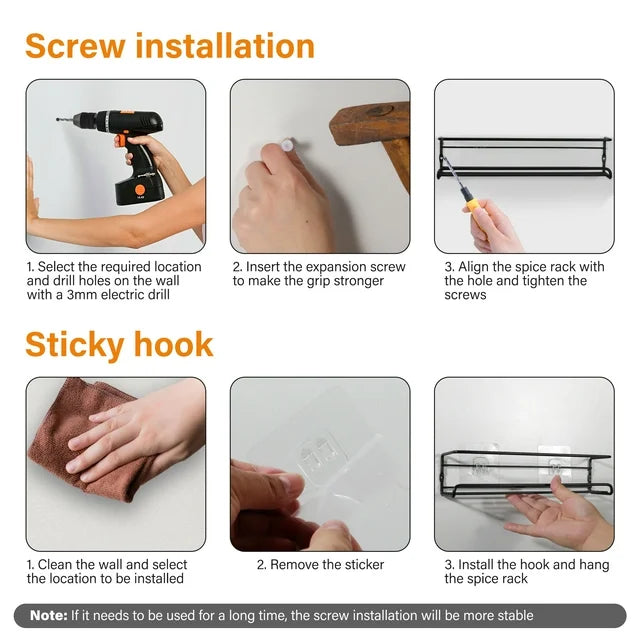 Screw installation

1. Select the required location and drill holes on the wall with a 3mm electric drill

2. Insert the expansion screw to make the grip stronger

3. Align the spice rack with the hole and tighten the screws

Sticky hook

1. Clean the wall and select the location to be installed

2. Remove the sticker

3. Install the hook and hang the spice rack

Note: If it needs to be used for a long time, the screw installation will be more stable